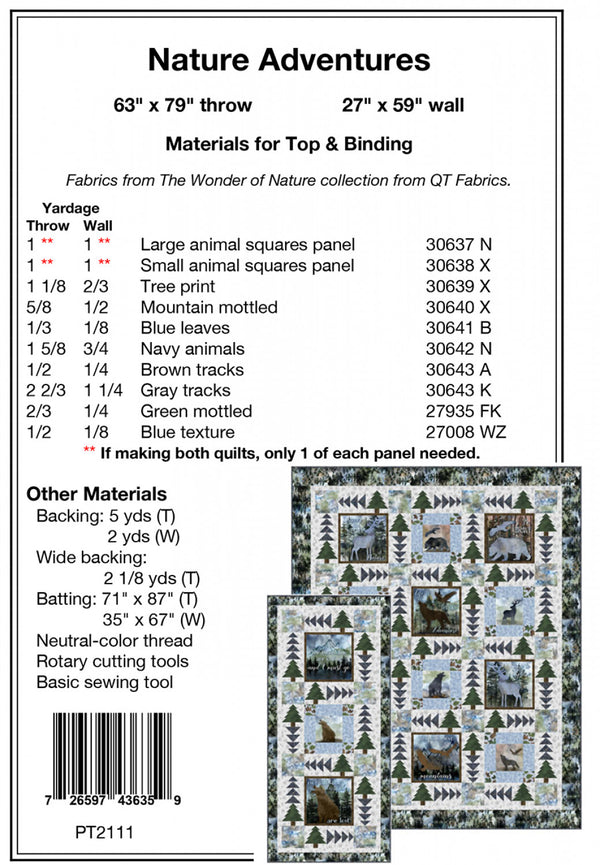 Nature Adventures

63" x 79" throw  27" x 59" wall

Materials for Top & Binding

Fabrics from The Wonder of Nature collection from QT Fabrics.

| Yardage Throw | Wall | | |
|---|---|---|---|
| 1 ** | 1 ** | Large animal squares panel | 30637 N |
| 1 ** | 1 ** | Small animal squares panel | 30638 X |
| 1 1/8 | 2/3 | Tree print | 30639 X |
| 5/8 | 1/2 | Mountain mottled | 30640 X |
| 1/3 | 1/8 | Blue leaves | 30641 B |
| 1 5/8 | 3/4 | Navy animals | 30642 N |
| 1/2 | 1/4 | Brown tracks | 30643 A |
| 2 2/3 | 1 1/4 | Gray tracks | 30643 K |
| 2/3 | 1/4 | Green mottled | 27935 FK |
| 1/2 | 1/8 | Blue texture | 27008 WZ |

** If making both quilts, only 1 of each panel needed.

Other Materials
Backing: 5 yds (T)
2 yds (W)
Wide backing:
2 1/8 yds (T)
Batting: 71" x 87" (T)
35" x 67" (W)
Neutral-color thread
Rotary cutting tools
Basic sewing tool

7 26597 43635 9

PT2111